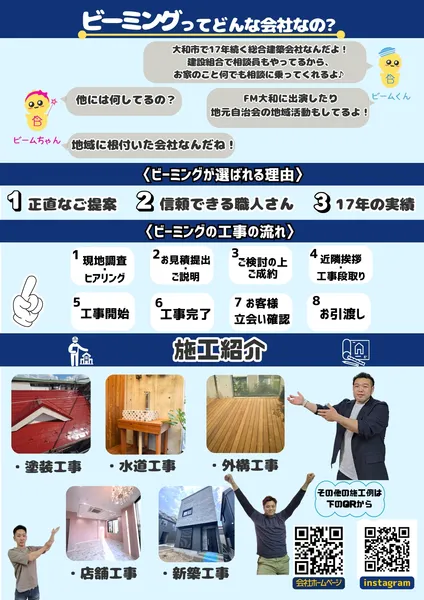 ビーミングってどんな会社なの？

大和市で17年続く総合建築会社なんだよ！
建設組合で相談員もやってるから、
お家のこと何でも相談に乗ってくれるよ♪

ビームくん

他には何してるの？

FM大和に出演したり
地元自治会の地域活動もしてるよ！

ビームちゃん

地域に根付いた会社なんだね！

〈ビーミングが選ばれる理由〉

1 正直なご提案　2 信頼できる職人さん　3 17年の実績

〈ビーミングの工事の流れ〉

1 現地調査・ヒアリング
2 お見積提出・ご説明
3 ご検討の上ご成約
4 近隣挨拶・工事段取り
5 工事開始
6 工事完了
7 お客様立会い確認
8 お引渡し

施工紹介

・塗装工事
・水道工事
・外構工事
・店舗工事
・新築工事

その他の施工例は下のQRから

会社ホームページ
instagram