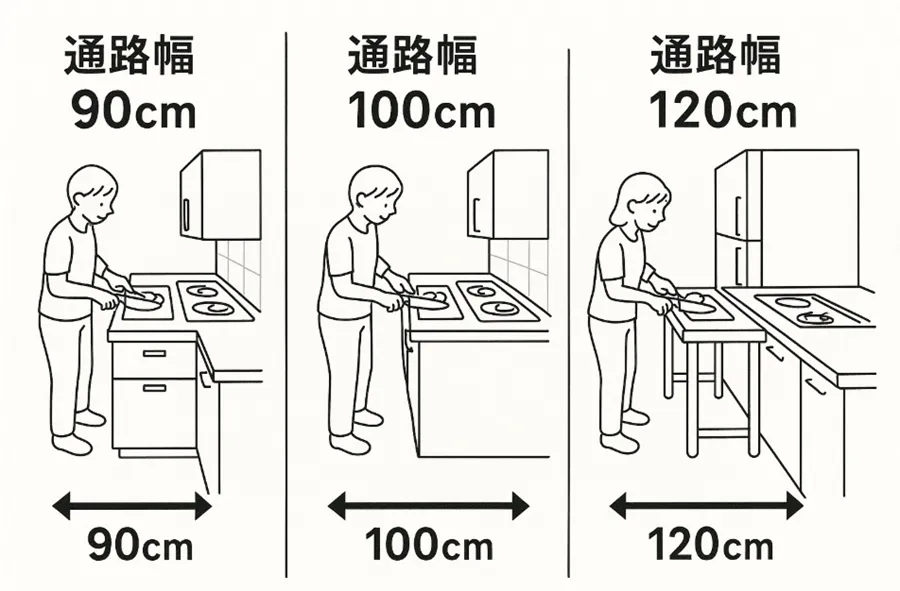 通路幅
90cm

90cm

通路幅
100cm

100cm

通路幅
120cm

120cm